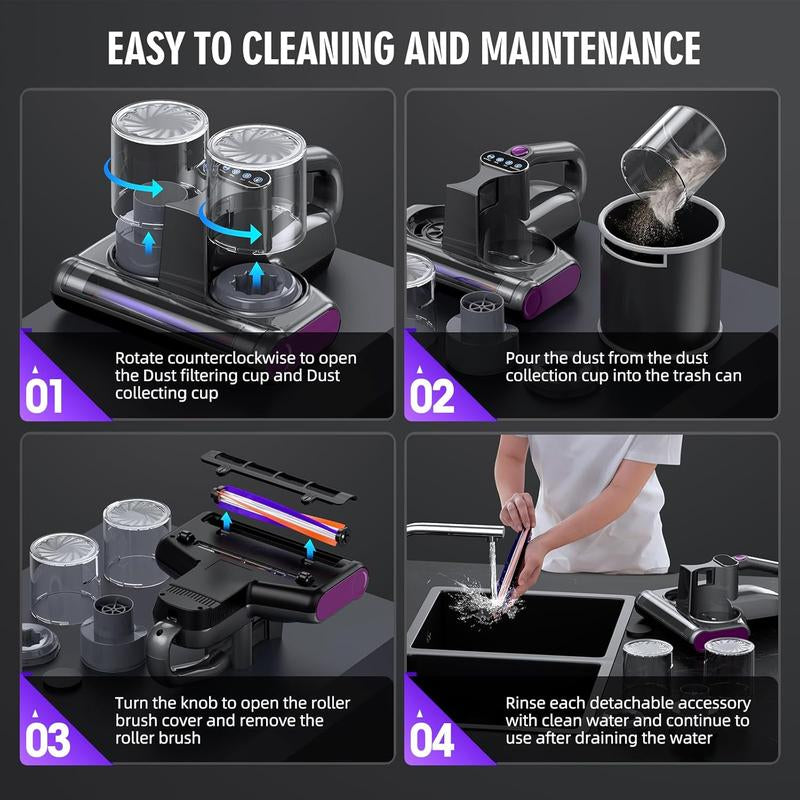 EASY TO CLEANING AND MAINTENANCE

01
Rotate counterclockwise to open the Dust filtering cup and Dust collecting cup

02
Pour the dust from the dust collection cup into the trash can

03
Turn the knob to open the roller brush cover and remove the roller brush

04
Rinse each detachable accessory with clean water and continue to use after draining the water