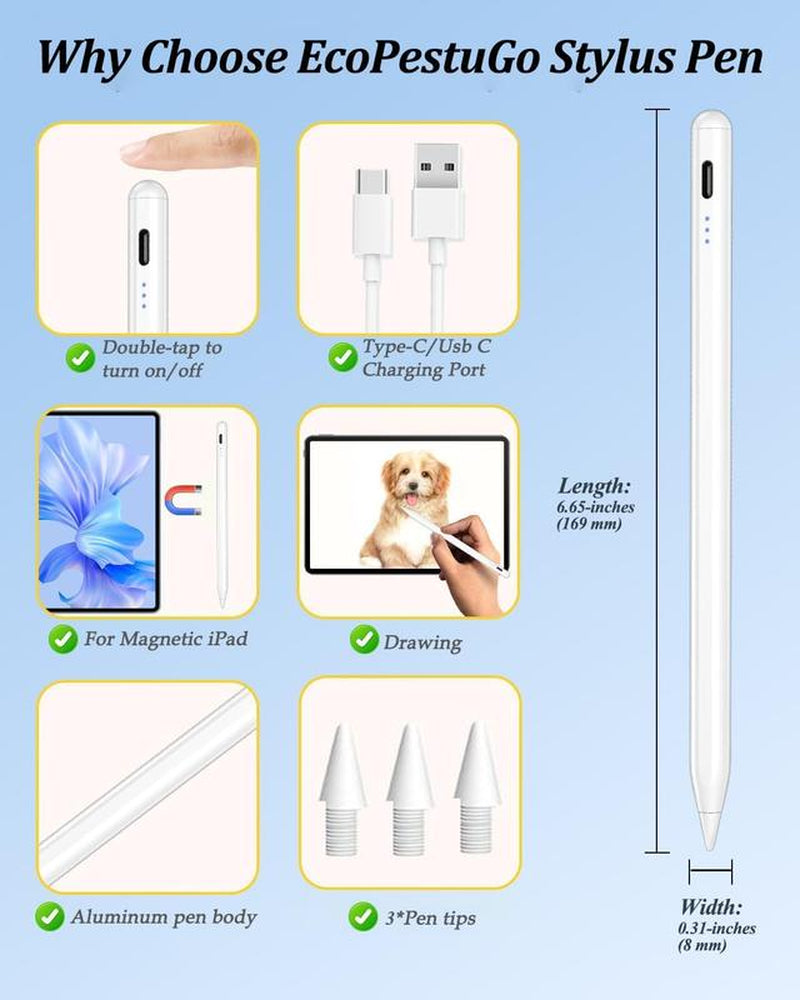 Why Choose EcoPestuGo Stylus Pen

Double-tap to turn on/off

Type-C/Usb C Charging Port

For Magnetic iPad

Drawing

Aluminum pen body

3*Pen tips

Length:
6.65-inches
(169 mm)

Width:
0.31-inches
(8 mm)